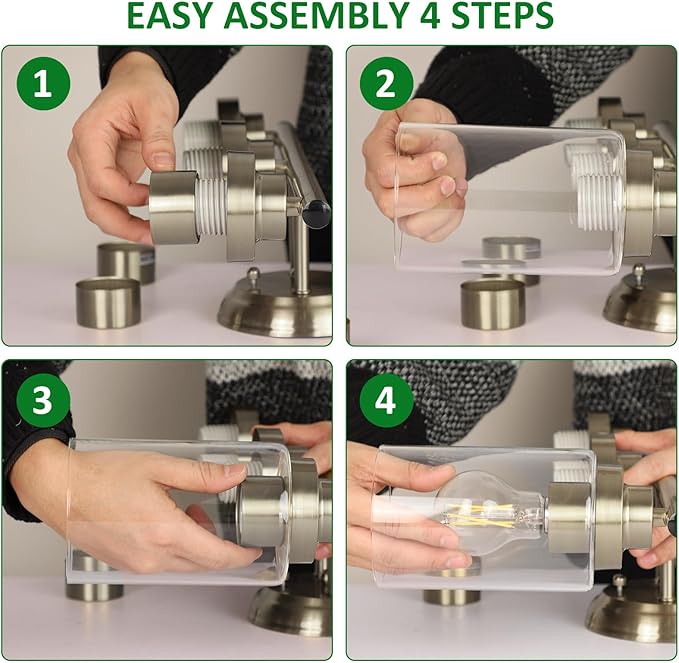 EASY ASSEMBLY 4 STEPS

1

2

3

4