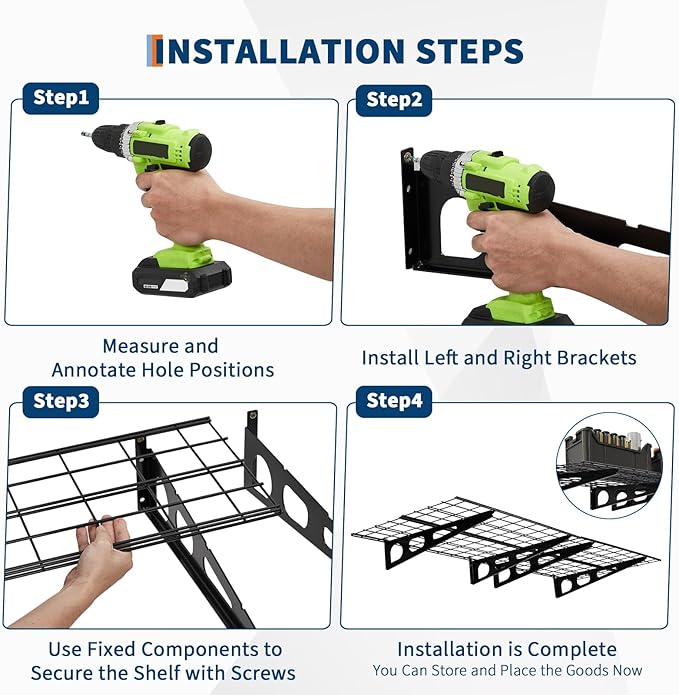 INSTALLATION STEPS

Step1

Measure and Annotate Hole Positions

Step2

Install Left and Right Brackets

Step3

Use Fixed Components to Secure the Shelf with Screws

Step4

Installation is Complete
You Can Store and Place the Goods Now