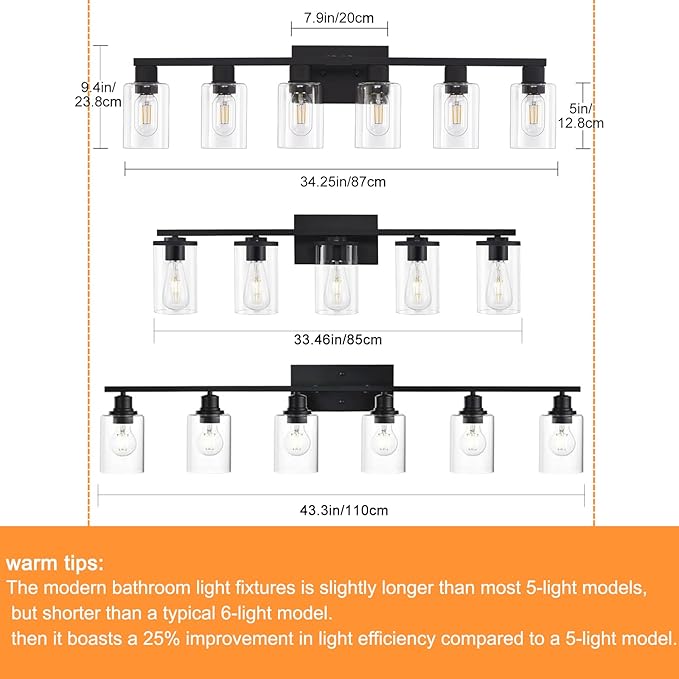 7.9in/20cm

9.4in/
23.8cm

5in/
12.8cm

34.25in/87cm

33.46in/85cm

43.3in/110cm

warm tips:
The modern bathroom light fixtures is slightly longer than most 5-light models, but shorter than a typical 6-light model.
then it boasts a 25% improvement in light efficiency compared to a 5-light model.