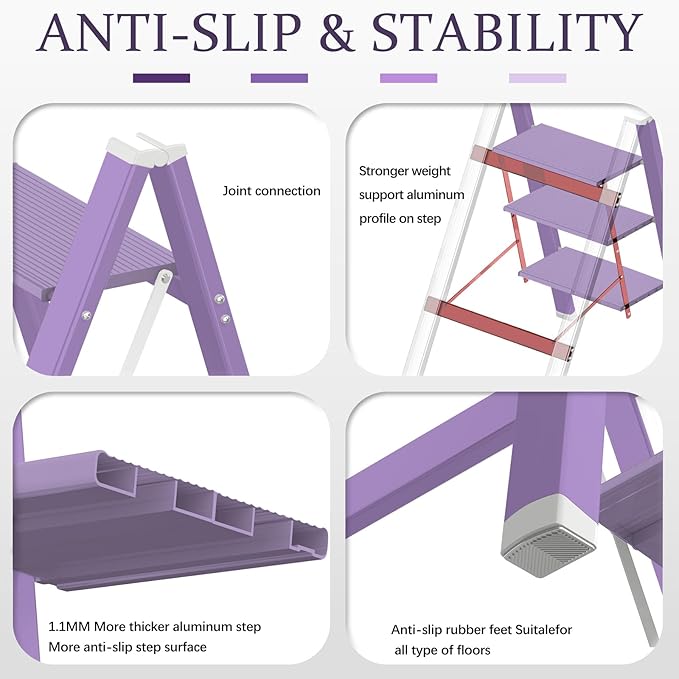 ANTI-SLIP & STABILITY

Joint connection

Stronger weight support aluminum profile on step

1.1MM More thicker aluminum step
More anti-slip step surface

Anti-slip rubber feet Suitalefor all type of floors