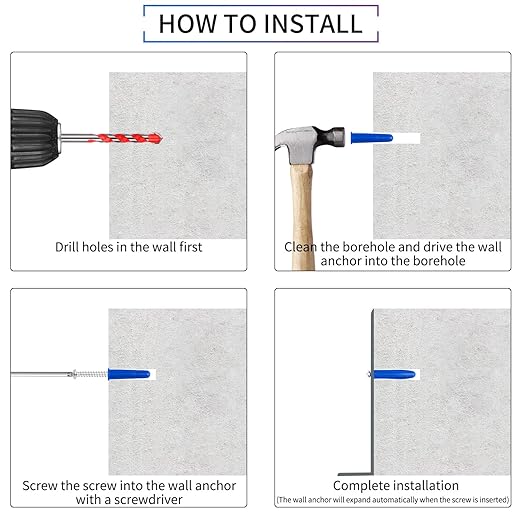 HOW TO INSTALL

Drill holes in the wall first

Clean the borehole and drive the wall anchor into the borehole

Screw the screw into the wall anchor with a screwdriver

Complete installation
(The wall anchor will expand automatically when the screw is inserted)