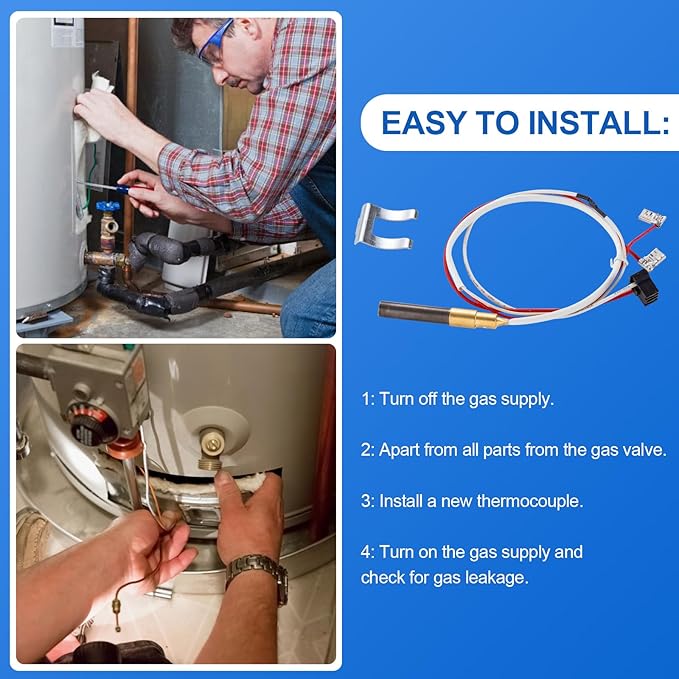 EASY TO INSTALL:

1: Turn off the gas supply.

2: Apart from all parts from the gas valve.

3: Install a new thermocouple.

4: Turn on the gas supply and check for gas leakage.