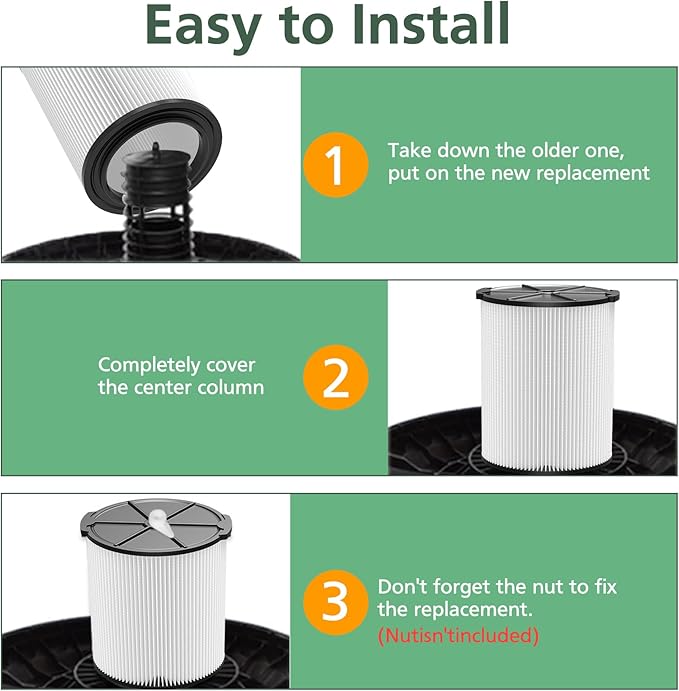 Easy to Install

1

Take down the older one, put on the new replacement

Completely cover the center column

2

3

Don't forget the nut to fix the replacement.
(Nutisn'tincluded)