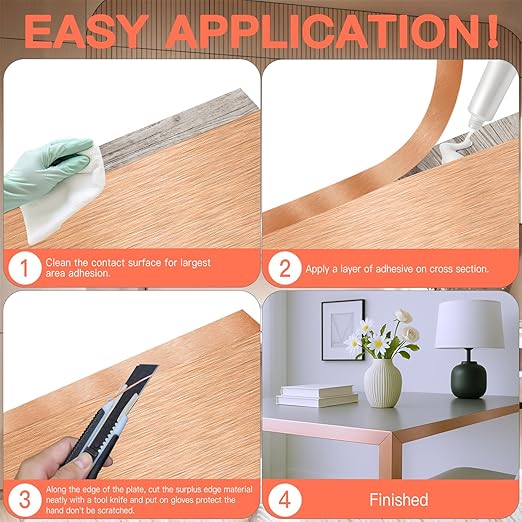 EASY APPLICATION!

1 Clean the contact surface for largest area adhesion.

2 Apply a layer of adhesive on cross section.

3 Along the edge of the plate, cut the surplus edge material neatly with a tool knife and put on gloves protect the hand don't be scratched.

4 Finished