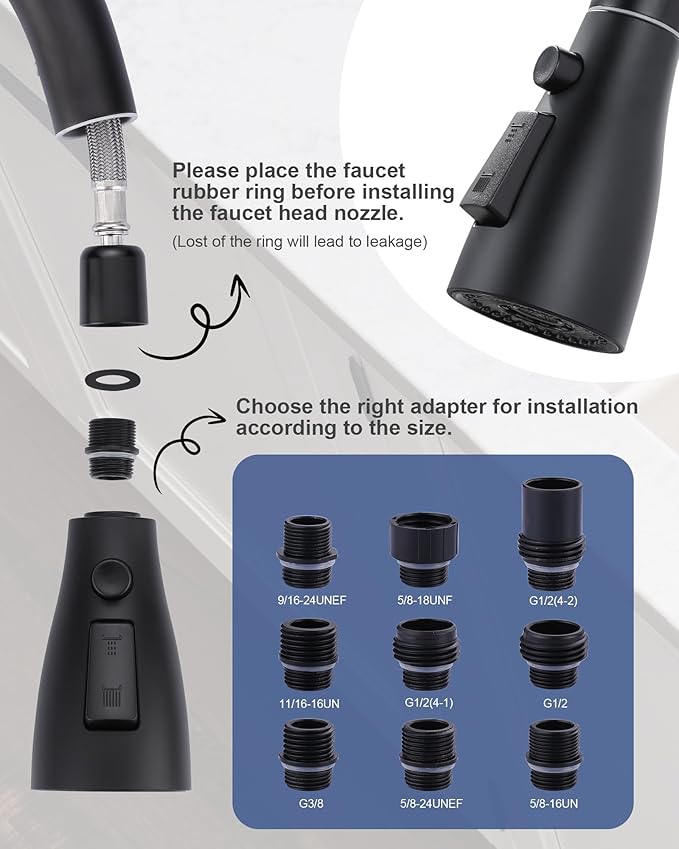 Please place the faucet rubber ring before installing the faucet head nozzle.

(Lost of the ring will lead to leakage)

Choose the right adapter for installation according to the size.

9/16-24UNEF
5/8-18UNF
G1/2(4-2)
11/16-16UN
G1/2(4-1)
G1/2
G3/8
5/8-24UNEF
5/8-16UN