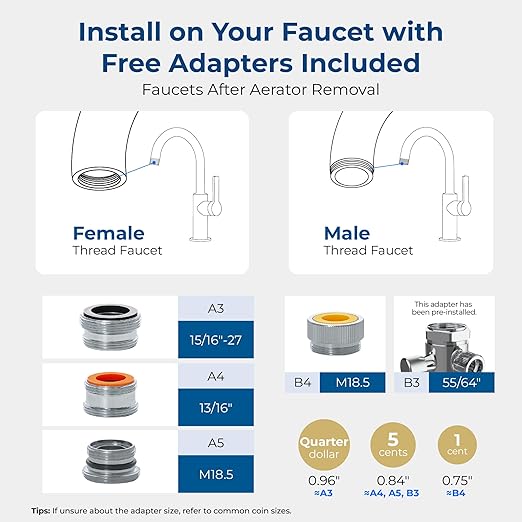 Install on Your Faucet with Free Adapters Included

Faucets After Aerator Removal

Female
Thread Faucet

Male
Thread Faucet

A3
15/16"-27

A4
13/16"

A5
M18.5

B4 M18.5

This adapter has been pre-installed.

B3 55/64"

Quarter dollar
0.96"
≈A3

5 cents
0.84"
≈A4, A5, B3

1 cent
0.75"
≈B4

Tips: If unsure about the adapter size, refer to common coin sizes.