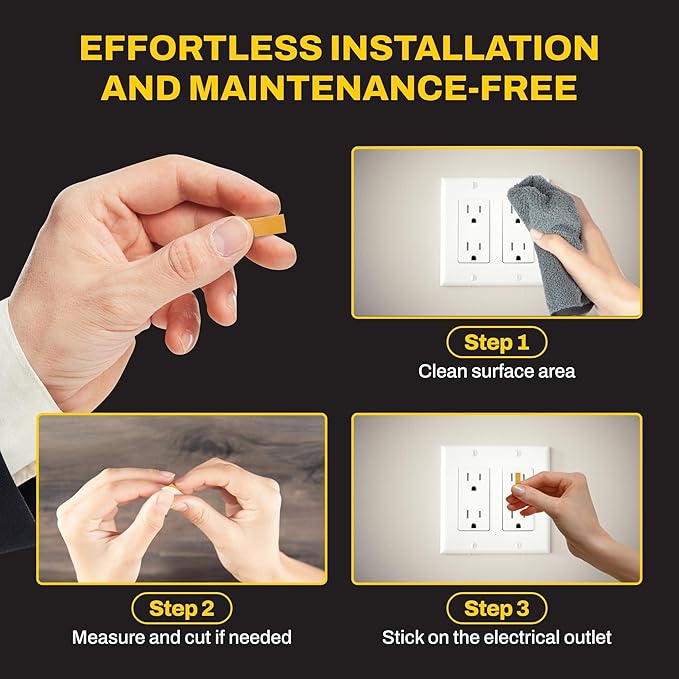 EFFORTLESS INSTALLATION AND MAINTENANCE-FREE

Step 1
Clean surface area

Step 2
Measure and cut if needed

Step 3
Stick on the electrical outlet