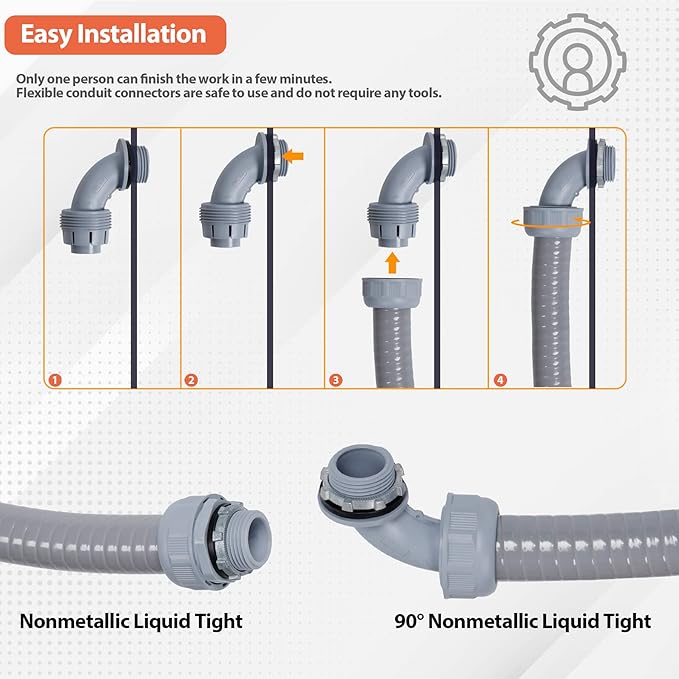 Easy Installation

Only one person can finish the work in a few minutes.
Flexible conduit connectors are safe to use and do not require any tools.

1

2

3

4

Nonmetallic Liquid Tight

90° Nonmetallic Liquid Tight