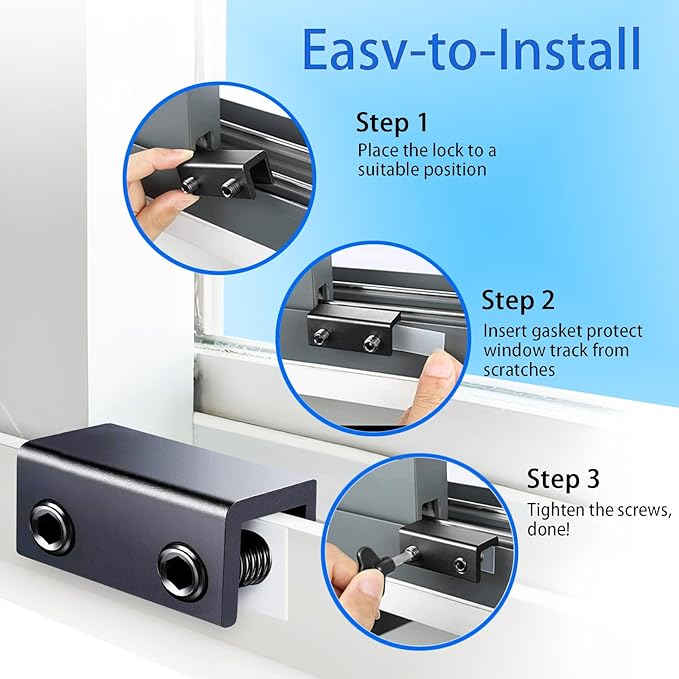 Easv-to-Install

Step 1
Place the lock to a suitable position

Step 2
Insert gasket protect window track from scratches

Step 3
Tighten the screws, done!