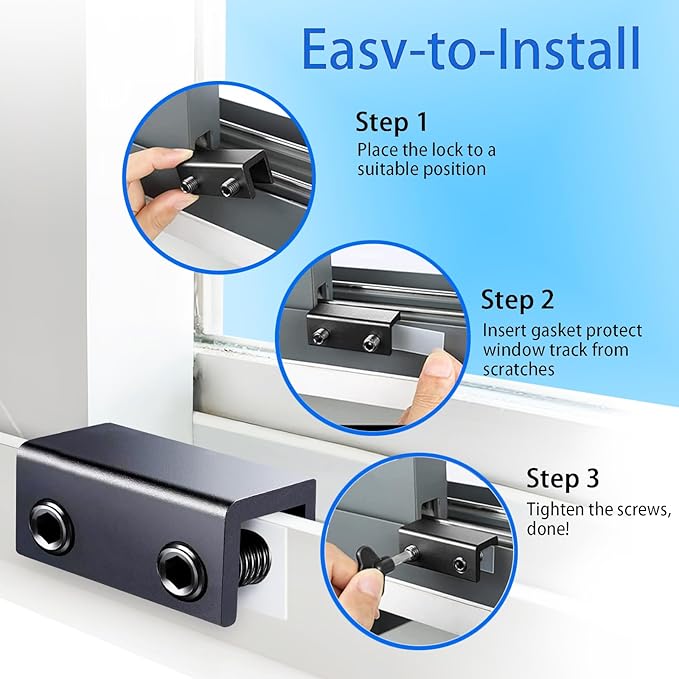 Easv-to-Install

Step 1
Place the lock to a suitable position

Step 2
Insert gasket protect window track from scratches

Step 3
Tighten the screws, done!