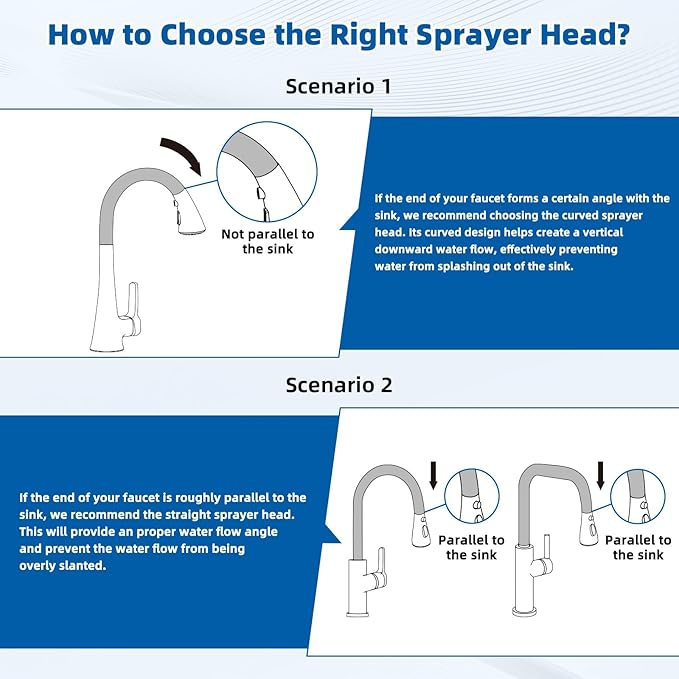 How to Choose the Right Sprayer Head?

Scenario 1

Not parallel to the sink

If the end of your faucet forms a certain angle with the sink, we recommend choosing the curved sprayer head. Its curved design helps create a vertical downward water flow, effectively preventing water from splashing out of the sink.

Scenario 2

If the end of your faucet is roughly parallel to the sink, we recommend the straight sprayer head. This will provide an proper water flow angle and prevent the water flow from being overly slanted.

Parallel to the sink

Parallel to the sink