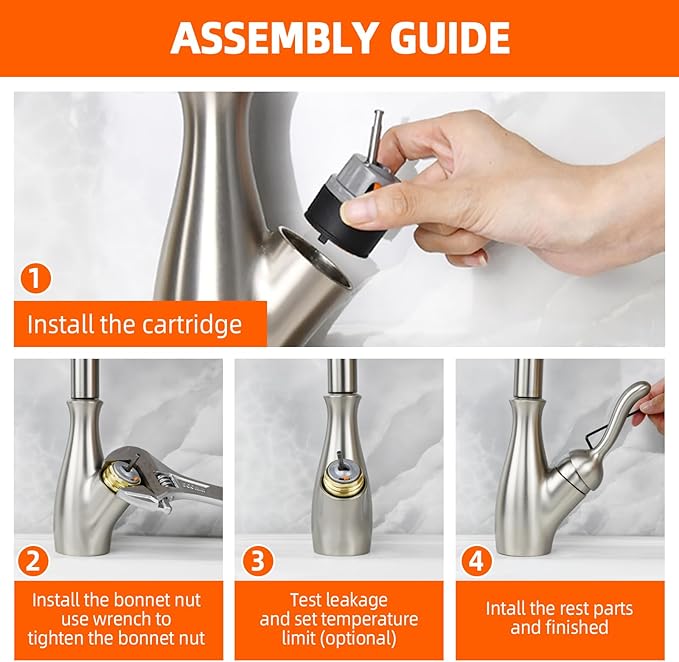 ASSEMBLY GUIDE

1

Install the cartridge

2

Install the bonnet nut use wrench to tighten the bonnet nut

3

Test leakage and set temperature limit (optional)

4

Intall the rest parts and finished