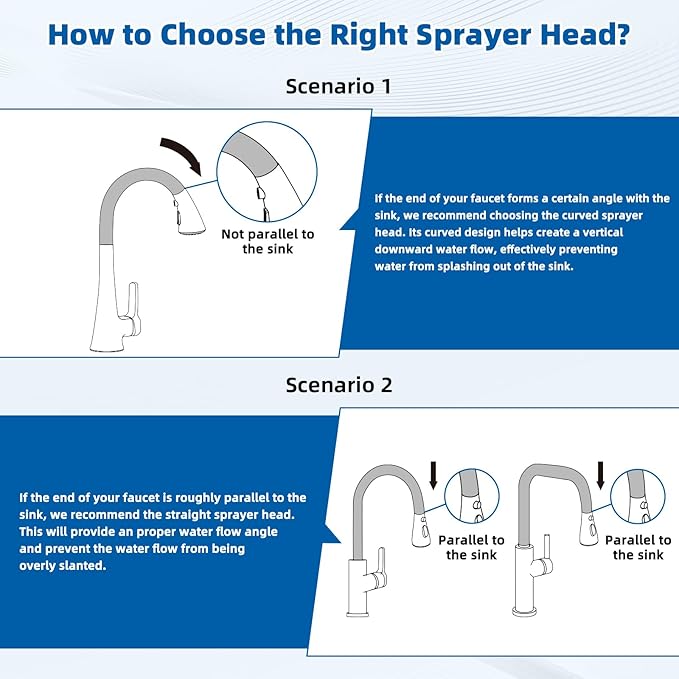 How to Choose the Right Sprayer Head?

Scenario 1

Not parallel to the sink

If the end of your faucet forms a certain angle with the sink, we recommend choosing the curved sprayer head. Its curved design helps create a vertical downward water flow, effectively preventing water from splashing out of the sink.

Scenario 2

If the end of your faucet is roughly parallel to the sink, we recommend the straight sprayer head. This will provide an proper water flow angle and prevent the water flow from being overly slanted.

Parallel to the sink

Parallel to the sink