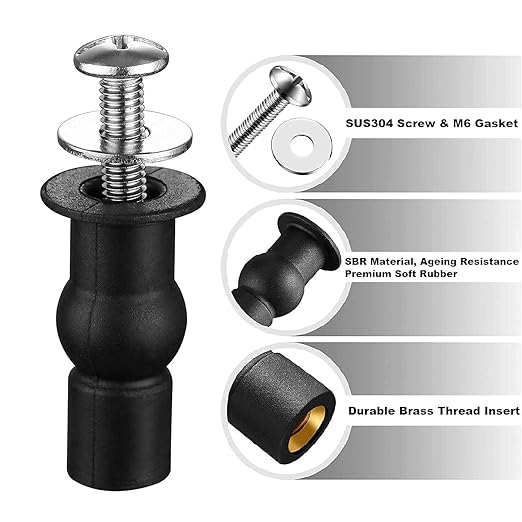 SUS304 Screw & M6 Gasket

SBR Material, Ageing Resistance
Premium Soft Rubber

Durable Brass Thread Insert