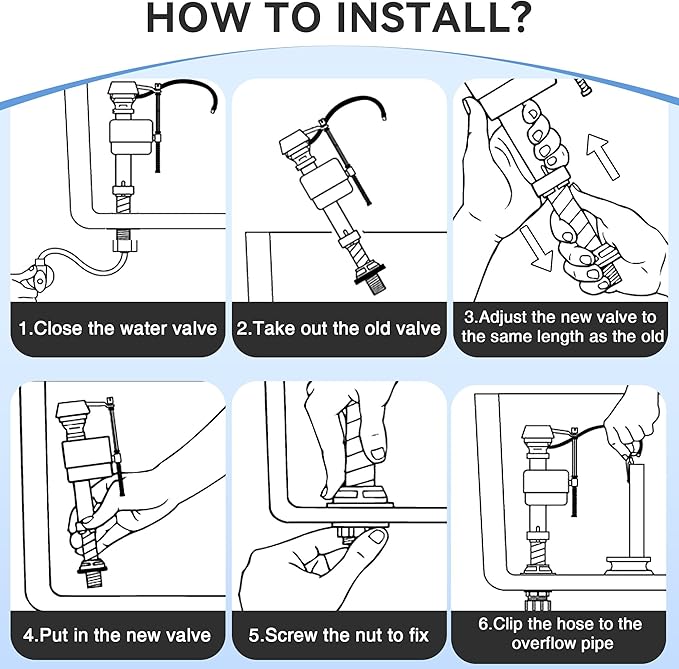 HOW TO INSTALL?

1.Close the water valve

2.Take out the old valve

3.Adjust the new valve to the same length as the old

4.Put in the new valve

5.Screw the nut to fix

6.Clip the hose to the overflow pipe