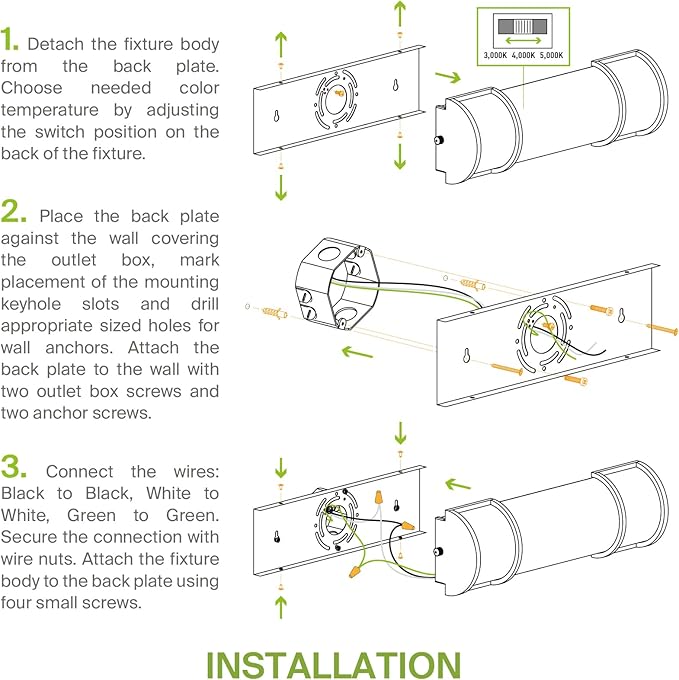 1. Detach the fixture body from the back plate. Choose needed color temperature by adjusting the switch position on the back of the fixture.

3,000K 4,000K 5,000K

2. Place the back plate against the wall covering the outlet box, mark placement of the mounting keyhole slots and drill appropriate sized holes for wall anchors. Attach the back plate to the wall with two outlet box screws and two anchor screws.

3. Connect the wires: Black to Black, White to White, Green to Green. Secure the connection with wire nuts. Attach the fixture body to the back plate using four small screws.

INSTALLATION