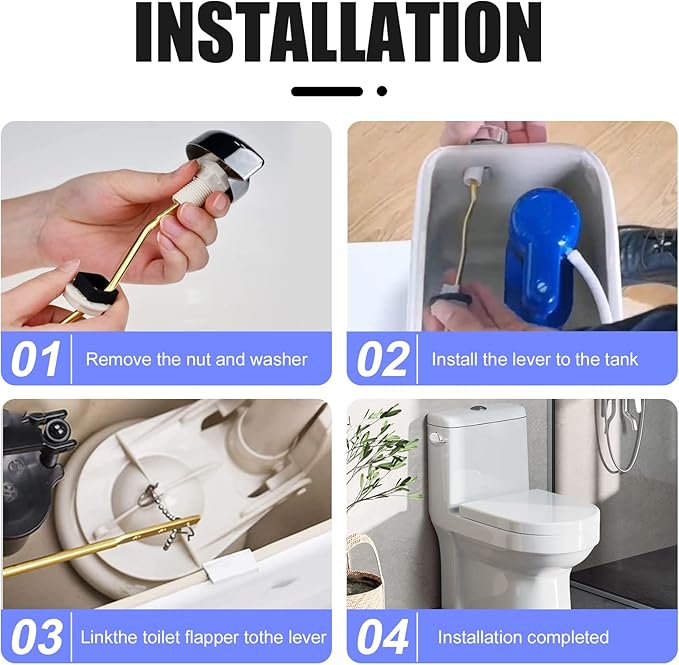 INSTALLATION

01 Remove the nut and washer

02 Install the lever to the tank

03 Linkthe toilet flapper tothe lever

04 Installation completed