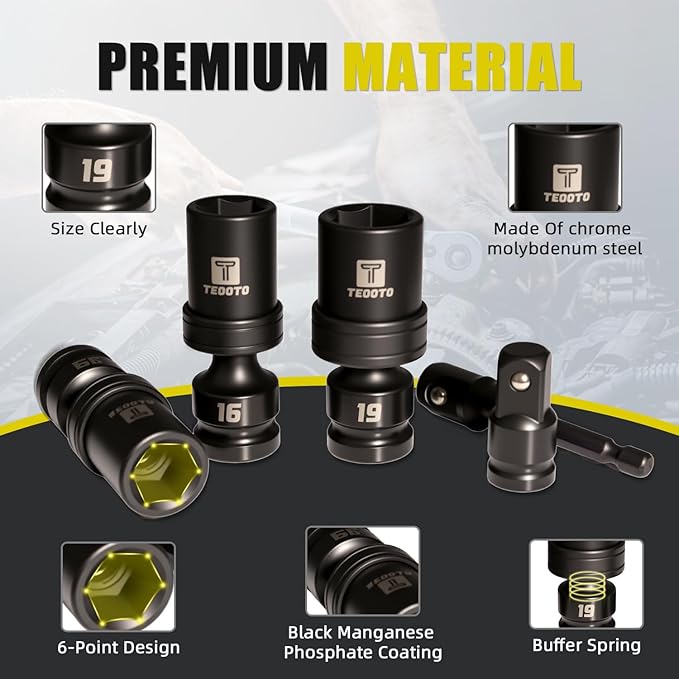 PREMIUM MATERIAL

19

Size Clearly

T
TEOOTO

Made Of chrome molybdenum steel

T
TEOOTO

T
TEOOTO

16

19

6-Point Design

Black Manganese Phosphate Coating

19

Buffer Spring