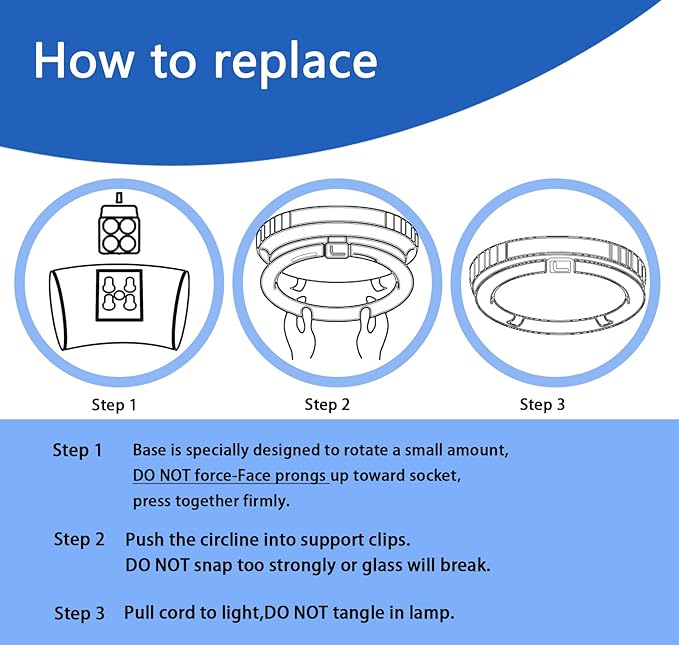 How to replace

Step 1

Step 2

Step 3

Step 1 Base is specially designed to rotate a small amount, DO NOT force-Face prongs up toward socket, press together firmly.

Step 2 Push the circline into support clips. DO NOT snap too strongly or glass will break.

Step 3 Pull cord to light,DO NOT tangle in lamp.