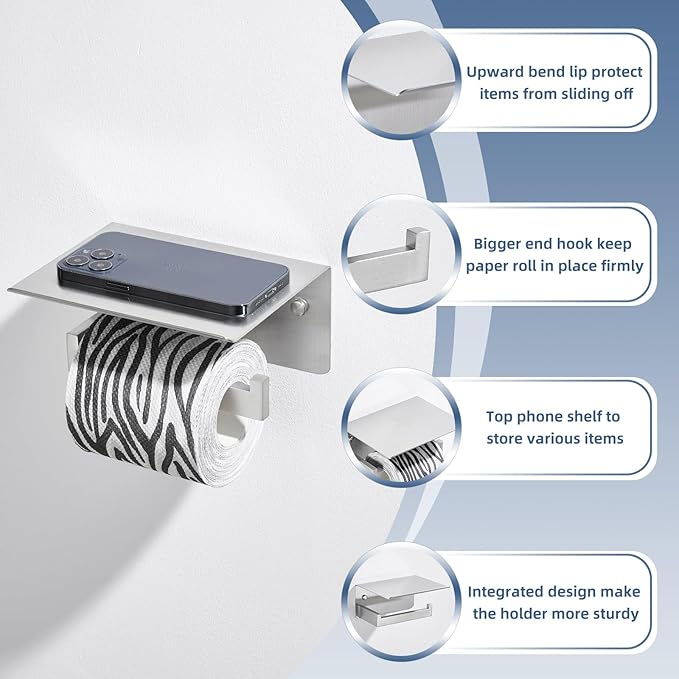 Upward bend lip protect items from sliding off

Bigger end hook keep paper roll in place firmly

Top phone shelf to store various items

Integrated design make the holder more sturdy