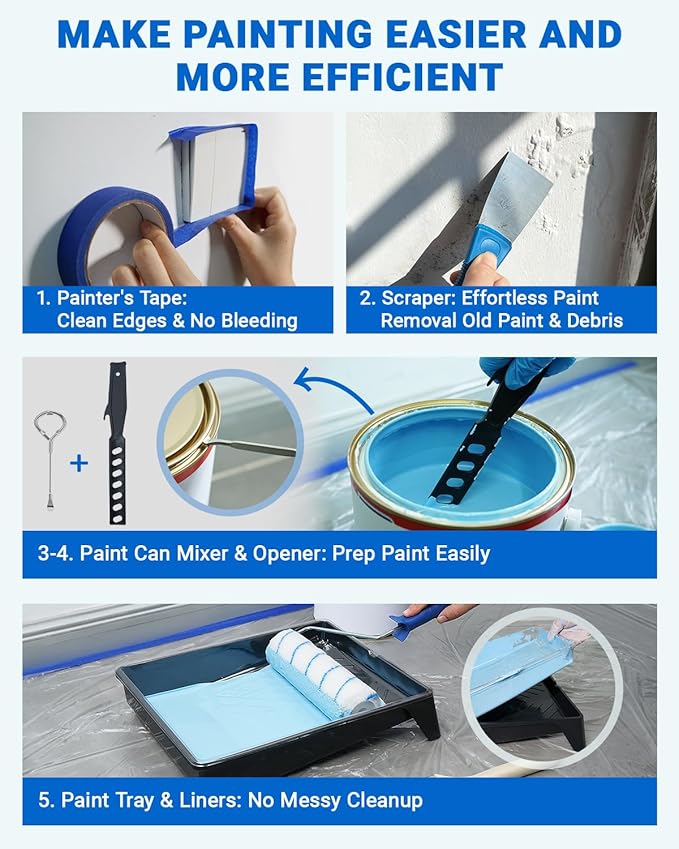 MAKE PAINTING EASIER AND MORE EFFICIENT

1. Painter's Tape: Clean Edges & No Bleeding

2. Scraper: Effortless Paint Removal Old Paint & Debris

+

3-4. Paint Can Mixer & Opener: Prep Paint Easily

5. Paint Tray & Liners: No Messy Cleanup