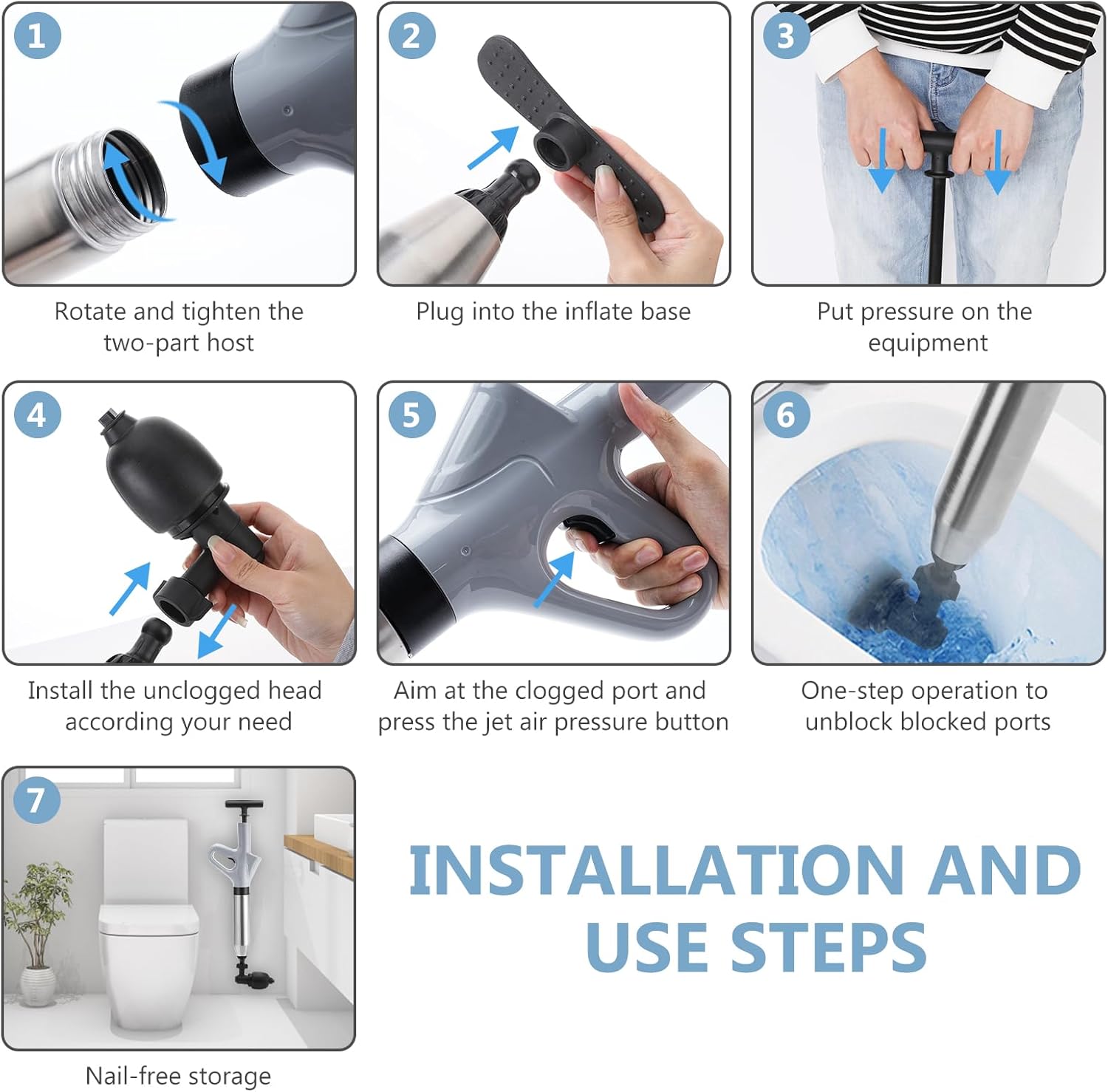 1

Rotate and tighten the two-part host

2

Plug into the inflate base

3

Put pressure on the equipment

4

Install the unclogged head according your need

5

Aim at the clogged port and press the jet air pressure button

6

One-step operation to unblock blocked ports

7

Nail-free storage

INSTALLATION AND USE STEPS