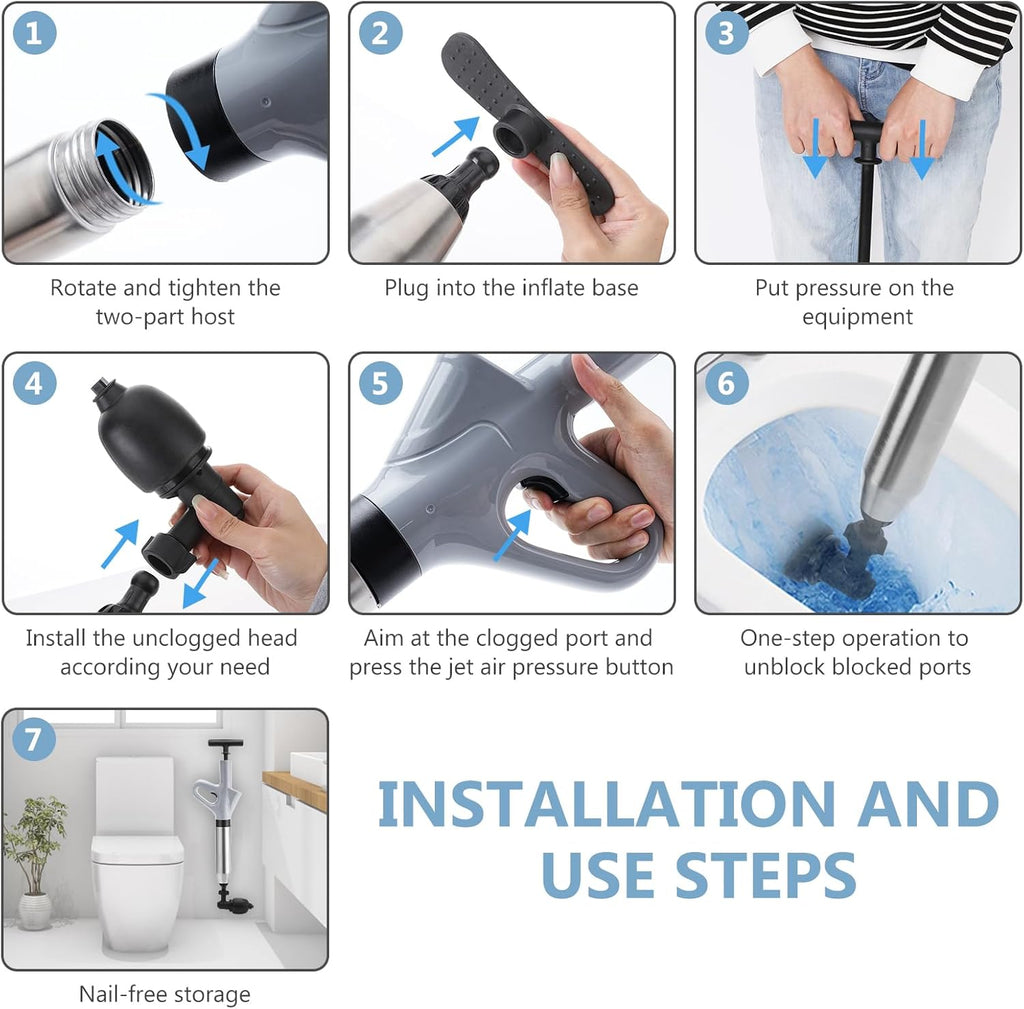 1

Rotate and tighten the two-part host

2

Plug into the inflate base

3

Put pressure on the equipment

4

Install the unclogged head according your need

5

Aim at the clogged port and press the jet air pressure button

6

One-step operation to unblock blocked ports

7

Nail-free storage

INSTALLATION AND USE STEPS