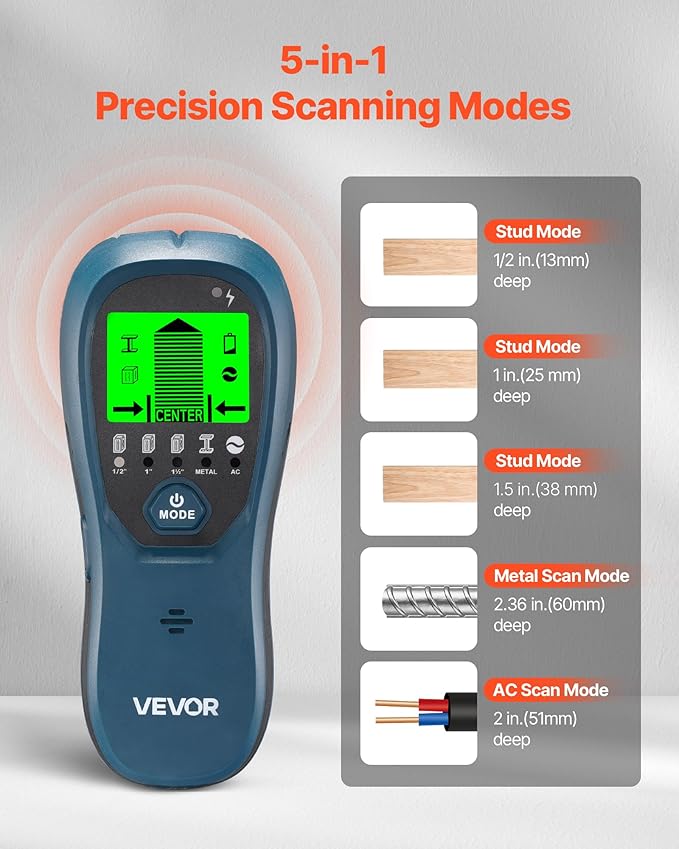 5-in-1
Precision Scanning Modes

CENTER

1/2"
1"
1½"
METAL
AC

MODE

VEVOR

Stud Mode
1/2 in.(13mm) deep

Stud Mode
1 in.(25 mm) deep

Stud Mode
1.5 in.(38 mm) deep

Metal Scan Mode
2.36 in.(60mm) deep

AC Scan Mode
2 in.(51mm) deep