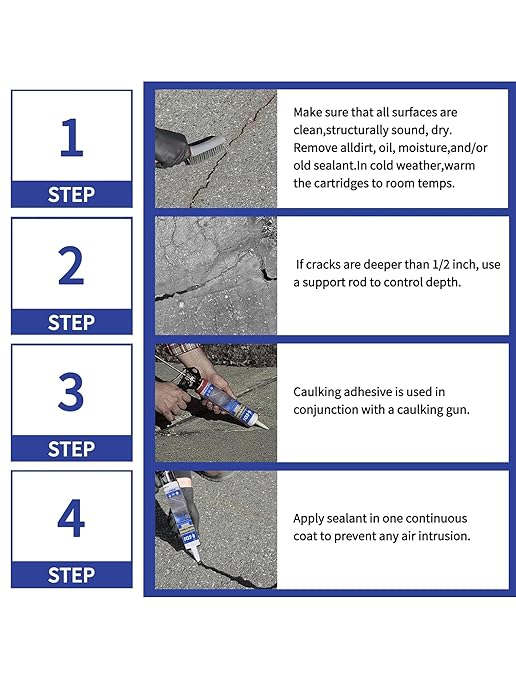 1
STEP

Make sure that all surfaces are clean,structurally sound, dry. Remove alldirt, oil, moisture,and/or old sealant.In cold weather,warm the cartridges to room temps.

2
STEP

If cracks are deeper than 1/2 inch, use a support rod to control depth.

3
STEP

Caulking adhesive is used in conjunction with a caulking gun.

4
STEP

Apply sealant in one continuous coat to prevent any air intrusion.