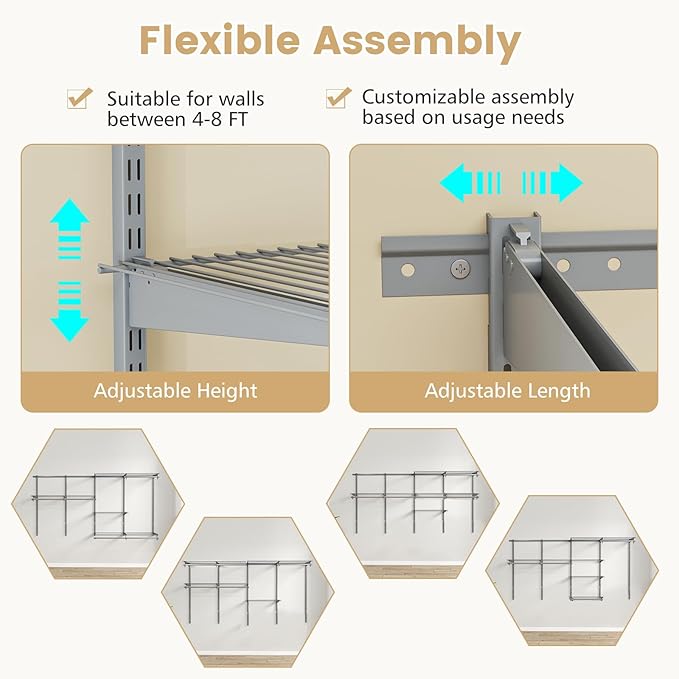 Flexible Assembly

Suitable for walls between 4-8 FT

Customizable assembly based on usage needs

Adjustable Height

Adjustable Length