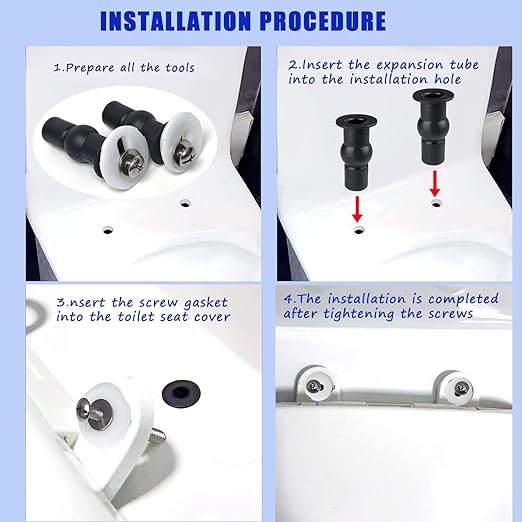 INSTALLATION PROCEDURE

1.Prepare all the tools

2.Insert the expansion tube into the installation hole

3.nsert the screw gasket into the toilet seat cover

4.The installation is completed after tightening the screws