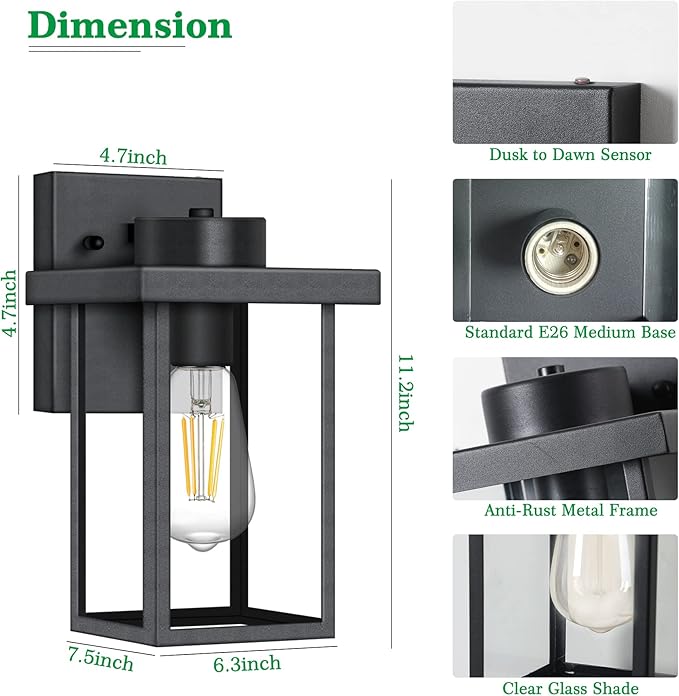 Dimension

4.7inch

4.7inch

11.2inch

7.5inch

6.3inch

Dusk to Dawn Sensor

Standard E26 Medium Base

Anti-Rust Metal Frame

Clear Glass Shade