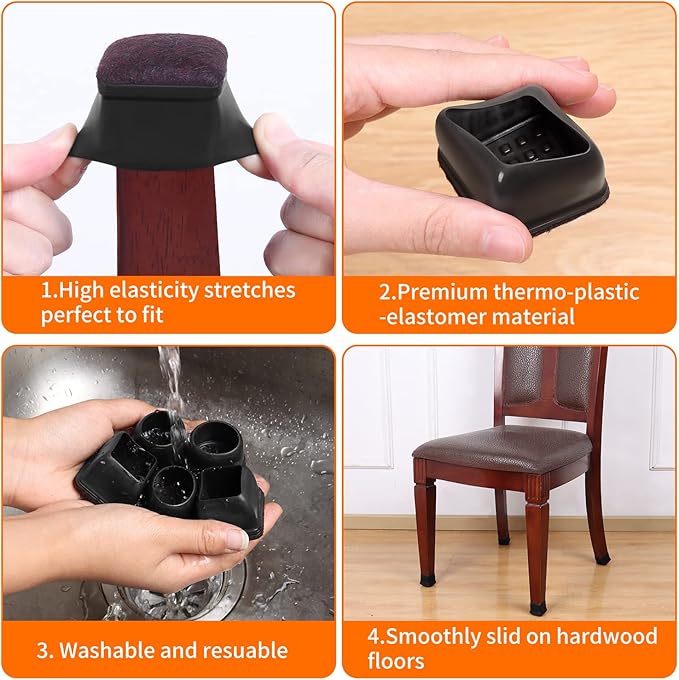 1.High elasticity stretches perfect to fit

2.Premium thermo-plastic -elastomer material

3. Washable and resuable

4.Smoothly slid on hardwood floors