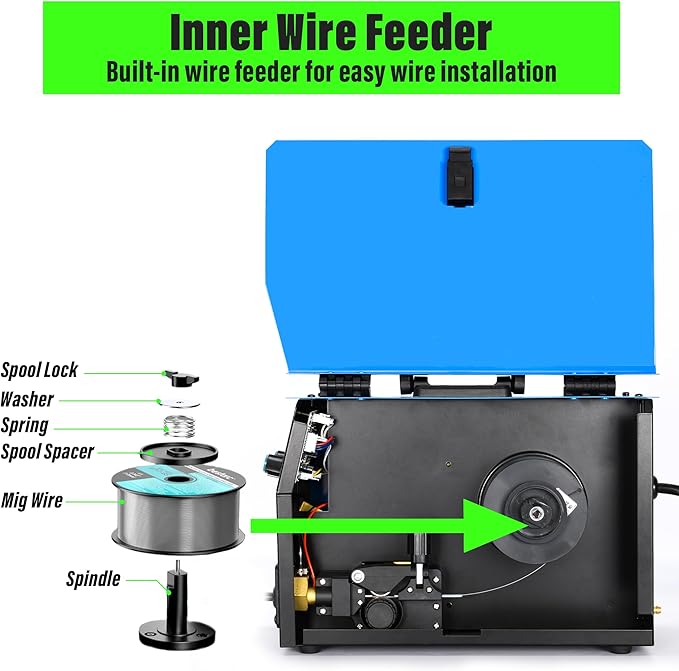 Inner Wire Feeder
Built-in wire feeder for easy wire installation

Spool Lock
Washer
Spring
Spool Spacer
Mig Wire
Spindle