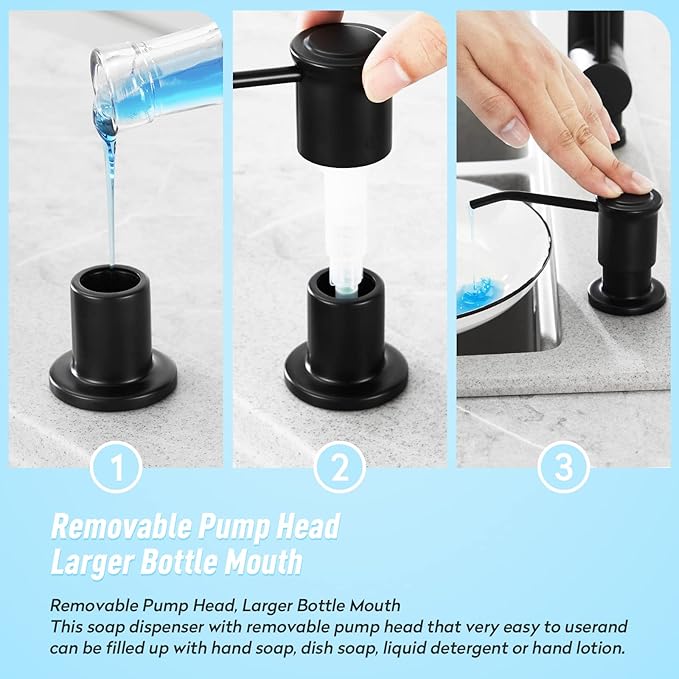 1

2

3

Removable Pump Head
Larger Bottle Mouth

Removable Pump Head, Larger Bottle Mouth
This soap dispenser with removable pump head that very easy to userand can be filled up with hand soap, dish soap, liquid detergent or hand lotion.