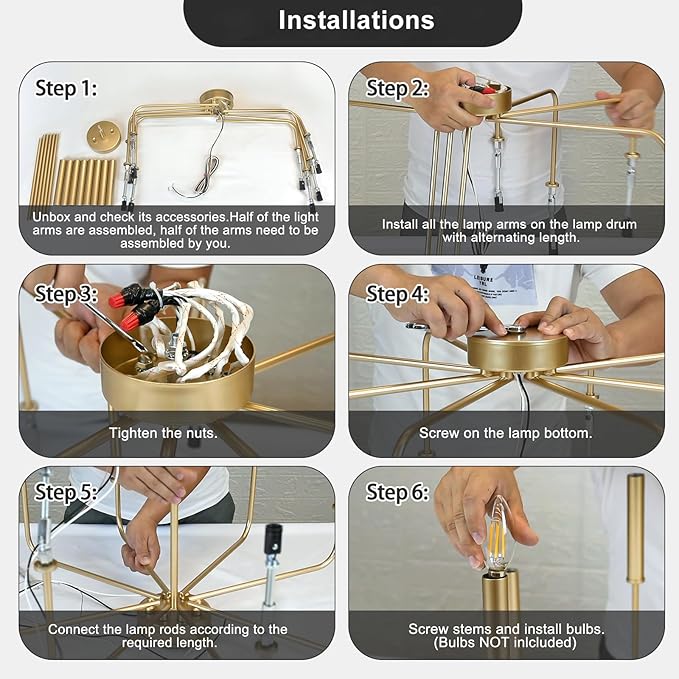 Installations

Step 1:

Unbox and check its accessories.Half of the light arms are assembled, half of the arms need to be assembled by you.

Step 2:

Install all the lamp arms on the lamp drum with alternating length.

Step 3:

Tighten the nuts.

Step 4:

Screw on the lamp bottom.

Step 5:

Connect the lamp rods according to the required length.

Step 6:

Screw stems and install bulbs. (Bulbs NOT inlcluded)