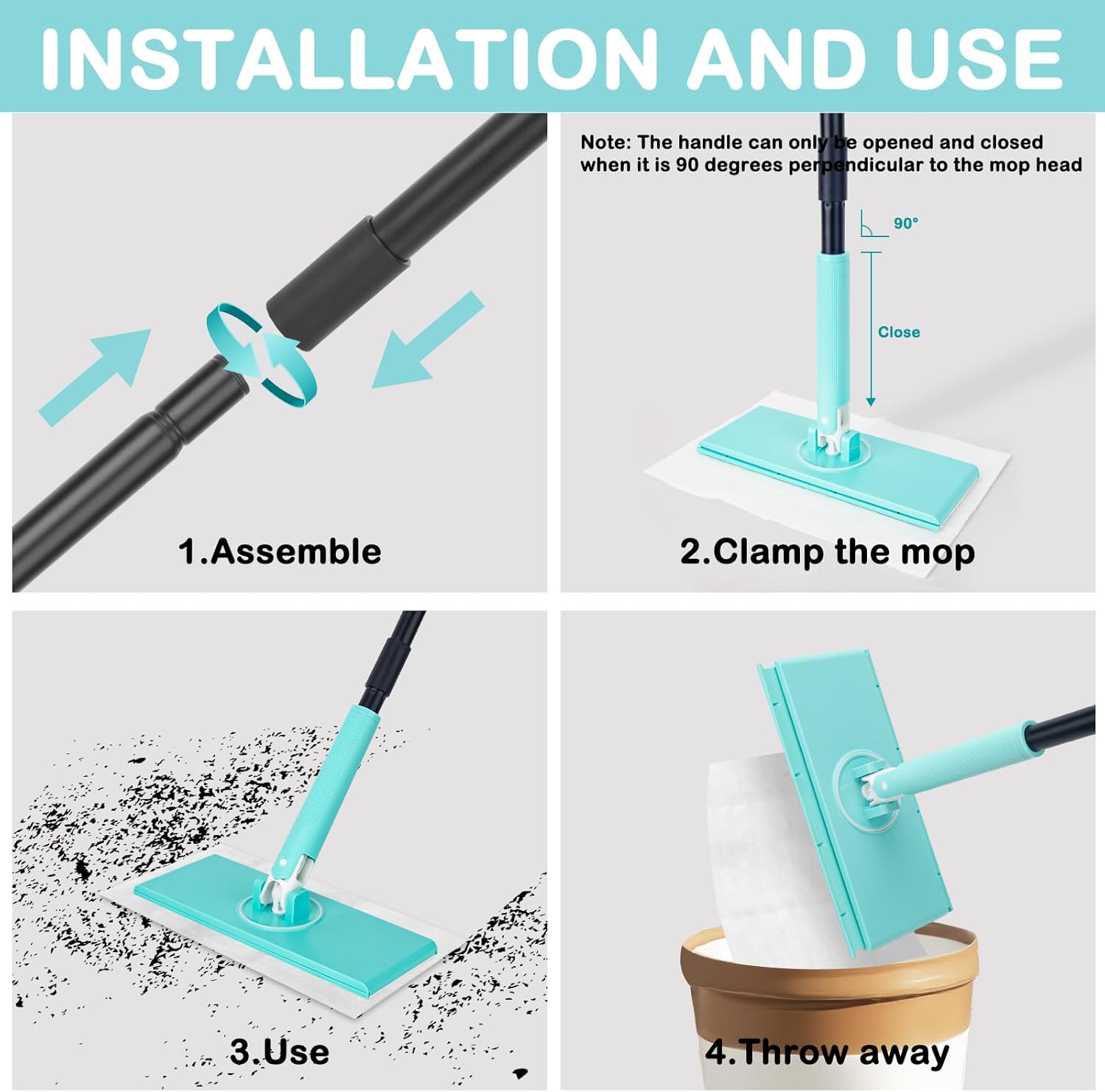 INSTALLATION AND USE

1.Assemble

Note: The handle can only be opened and closed when it is 90 degrees perpendicular to the mop head

90°

Close

2.Clamp the mop

3.Use

4.Throw away