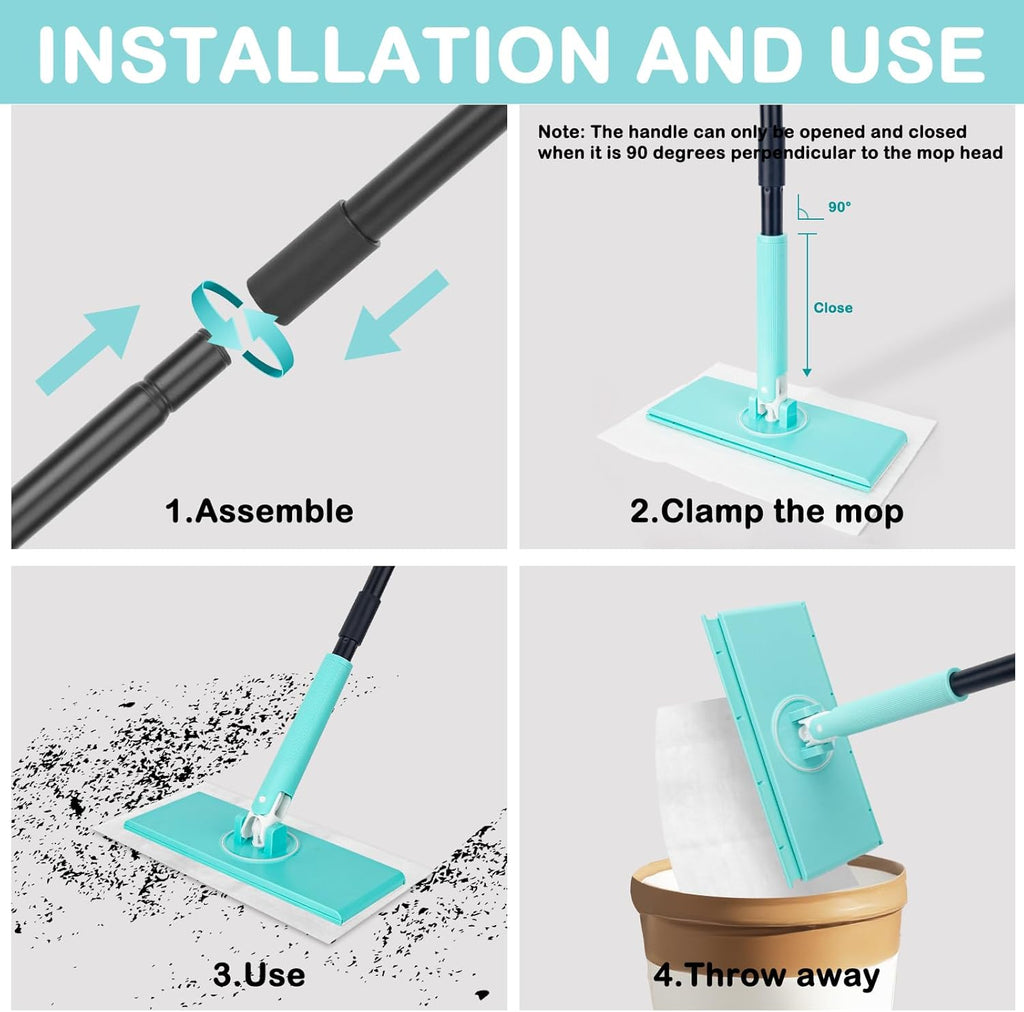 INSTALLATION AND USE

1.Assemble

Note: The handle can only be opened and closed when it is 90 degrees perpendicular to the mop head

90°

Close

2.Clamp the mop

3.Use

4.Throw away