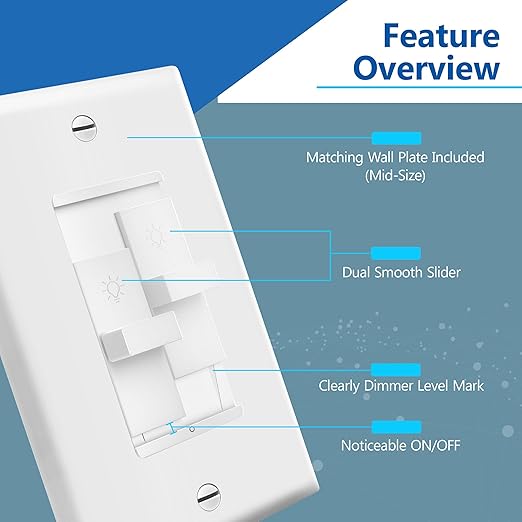 Feature Overview

Matching Wall Plate Included (Mid-Size)

Dual Smooth Slider

Clearly Dimmer Level Mark

Noticeable ON/OFF