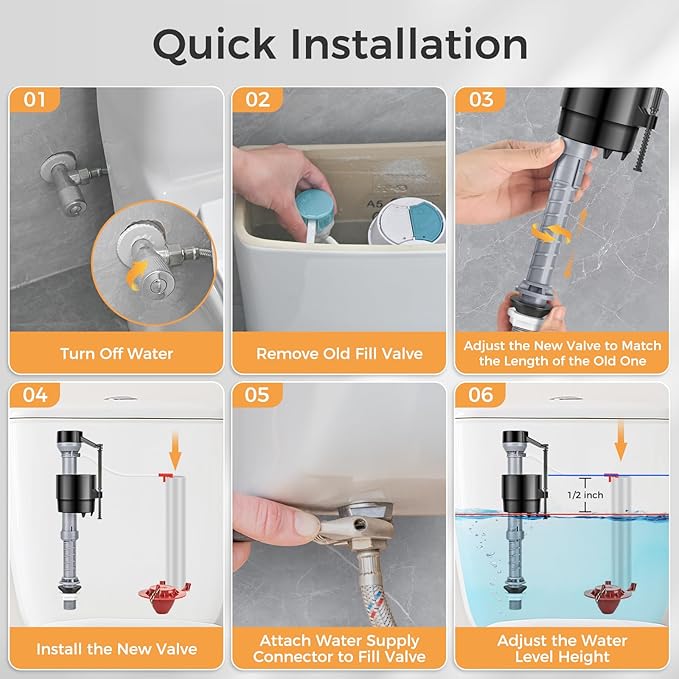 Quick Installation

01

Turn Off Water

02

A5

Remove Old Fill Valve

03

Adjust the New Valve to Match the Length of the Old One

04

Install the New Valve

05

Attach Water Supply Connector to Fill Valve

06

1/2 inch

Adjust the Water Level Height