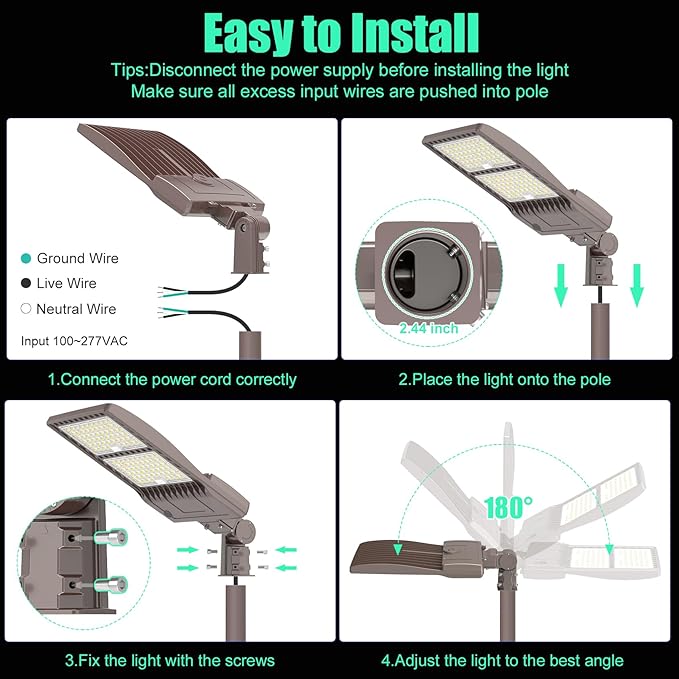 Easy to Install

Tips:Disconnect the power supply before installing the light
Make sure all excess input wires are pushed into pole

Ground Wire
Live Wire
Neutral Wire

Input 100~277VAC

1.Connect the power cord correctly

2.44 inch

2.Place the light onto the pole

3.Fix the light with the screws

180°

4.Adjust the light to the best angle