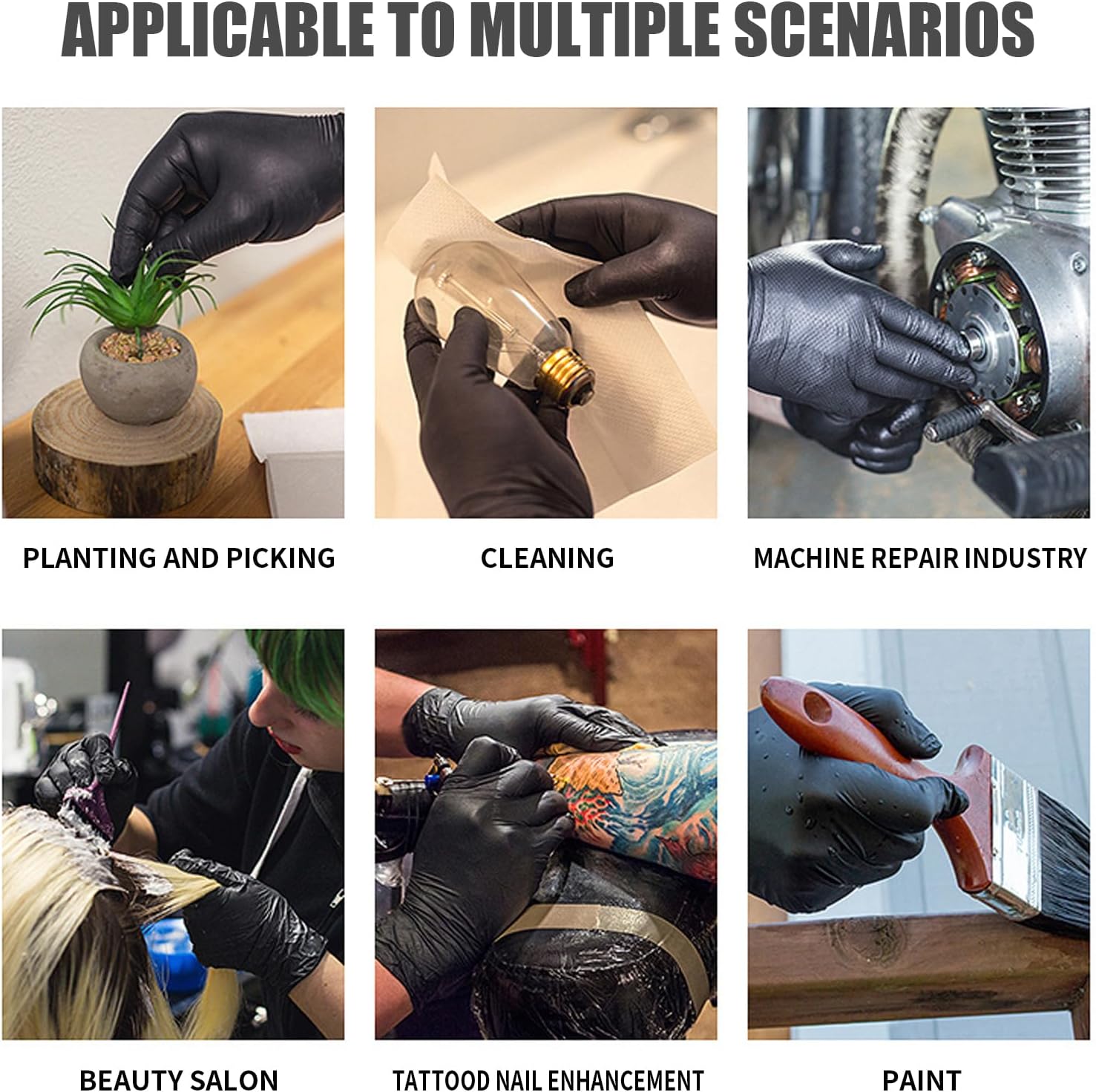 APPLICABLE TO MULTIPLE SCENARIOS

PLANTING AND PICKING

CLEANING

MACHINE REPAIR INDUSTRY

BEAUTY SALON

TATTOOD NAIL ENHANCEMENT

PAINT