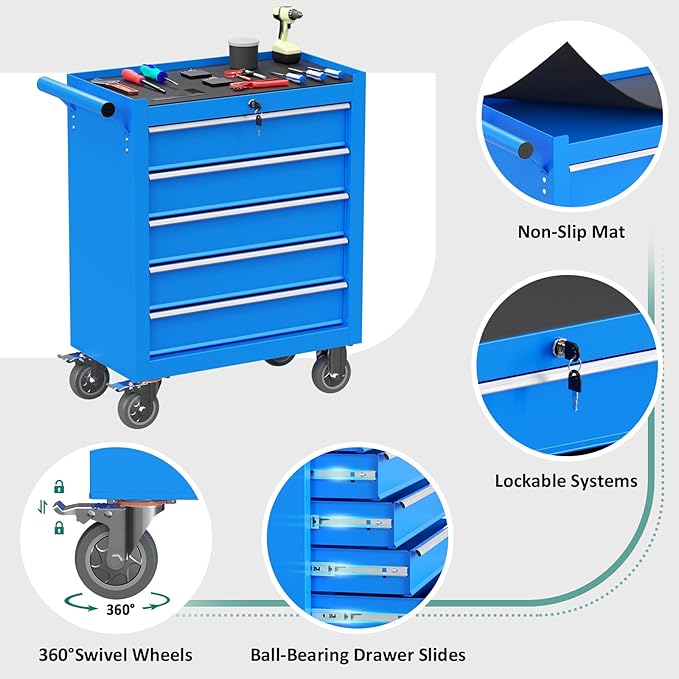 Non-Slip Mat

Lockable Systems

360°

360°Swivel Wheels

Ball-Bearing Drawer Slides