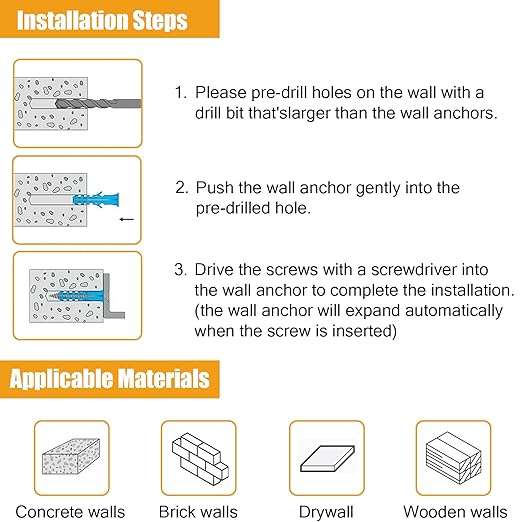 Installation Steps

1. Please pre-drill holes on the wall with a drill bit that'slarger than the wall anchors.

2. Push the wall anchor gently into the pre-drilled hole.

3. Drive the screws with a screwdriver into the wall anchor to complete the installation. (the wall anchor will expand automatically when the screw is inserted)

Applicable Materials

Concrete walls

Brick walls

Drywall

Wooden walls