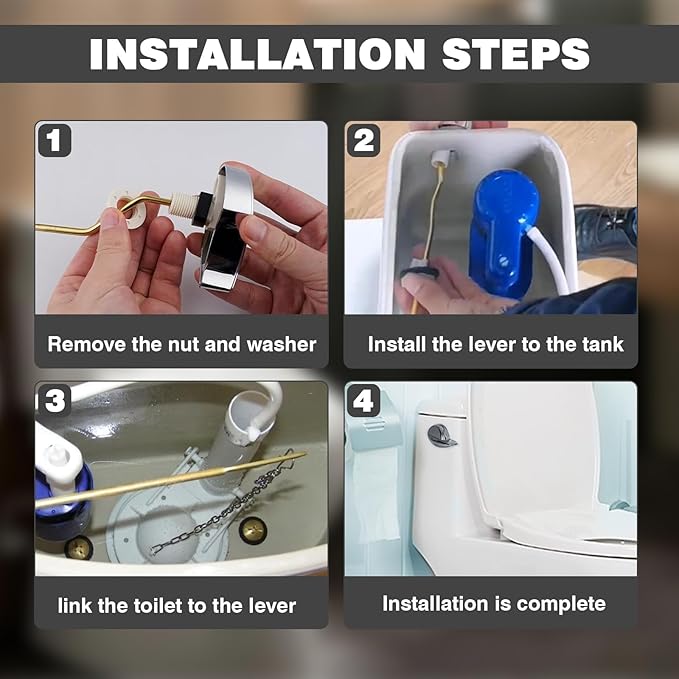 INSTALLATION STEPS

1

Remove the nut and washer

2

Install the lever to the tank

3

link the toilet to the lever

4

Installation is complete