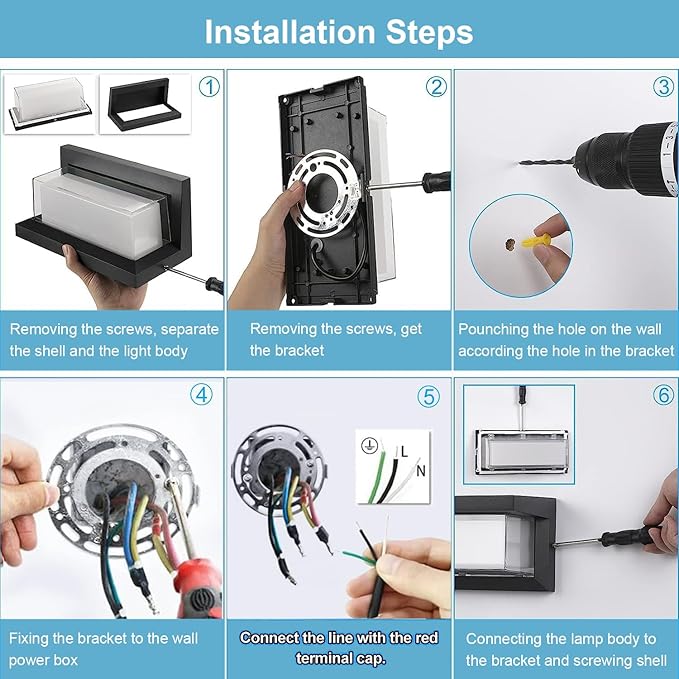 Installation Steps

①
Removing the screws, separate the shell and the light body

②
Removing the screws, get the bracket

③
Pounching the hole on the wall according the hole in the bracket

④
Fixing the bracket to the wall power box

⑤
L
N
Connect the line with the red terminal cap.

⑥
Connecting the lamp body to the bracket and screwing shell