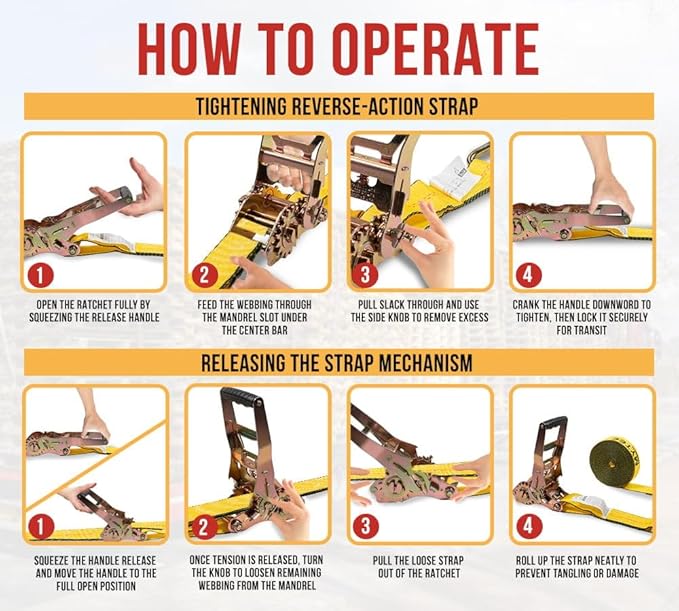 HOW TO OPERATE

TIGHTENING REVERSE-ACTION STRAP

1
OPEN THE RATCHET FULLY BY SQUEEZING THE RELEASE HANDLE

2
FEED THE WEBBING THROUGH THE MANDREL SLOT UNDER THE CENTER BAR

3
PULL SLACK THROUGH AND USE THE SIDE KNOB TO REMOVE EXCESS

4
CRANK THE HANDLE DOWNWORD TO TIGHTEN, THEN LOCK IT SECURELY FOR TRANSIT

RELEASING THE STRAP MECHANISM

1
SQUEEZE THE HANDLE RELEASE AND MOVE THE HANDLE TO THE FULL OPEN POSITION

2
ONCE TENSION IS RELEASED, TURN THE KNOB TO LOOSEN REMAINING WEBBING FROM THE MANDREL

3
PULL THE LOOSE STRAP OUT OF THE RATCHET

4
ROLL UP THE STRAP NEATLY TO PREVENT TANGLING OR DAMAGE