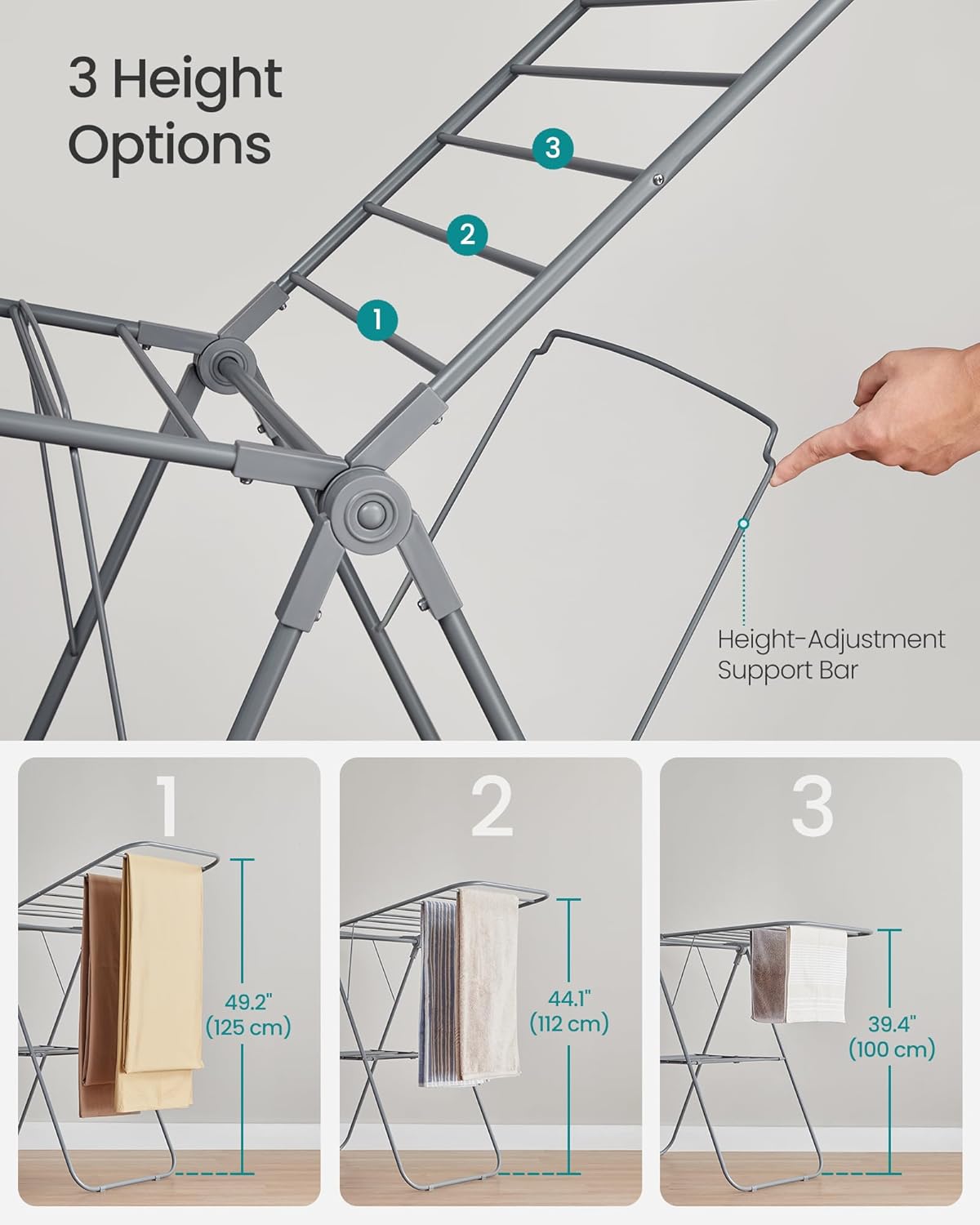 3 Height Options

3

2

1

Height-Adjustment Support Bar

1

49.2"
(125 cm)

2

44.1"
(112 cm)

3

39.4"
(100 cm)