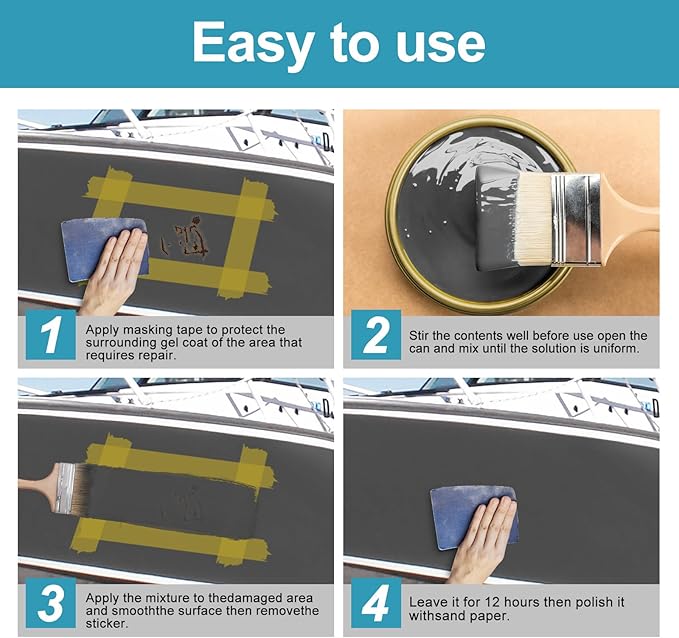 Easy to use

1 Apply masking tape to protect the surrounding gel coat of the area that requires repair.

2 Stir the contents well before use open the can and mix until the solution is uniform.

3 Apply the mixture to thedamaged area and smooththe surface then removethe sticker.

4 Leave it for 12 hours then polish it withsand paper.