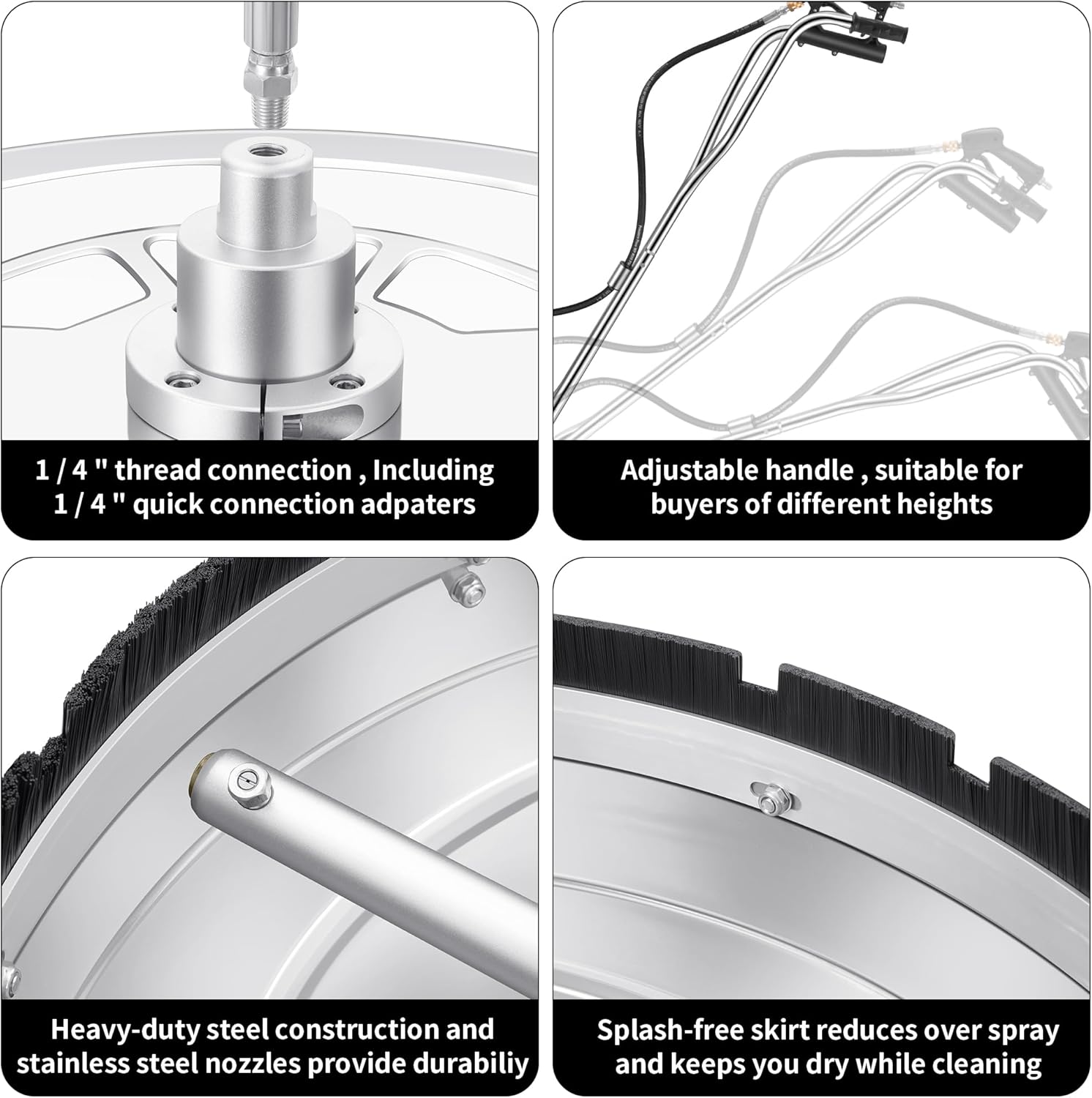 1 / 4 " thread connection , Including 1 / 4 " quick connection adpaters

Adjustable handle , suitable for buyers of different heights

Heavy-duty steel construction and stainless steel nozzles provide durabiliy

Splash-free skirt reduces over spray and keeps you dry while cleaning